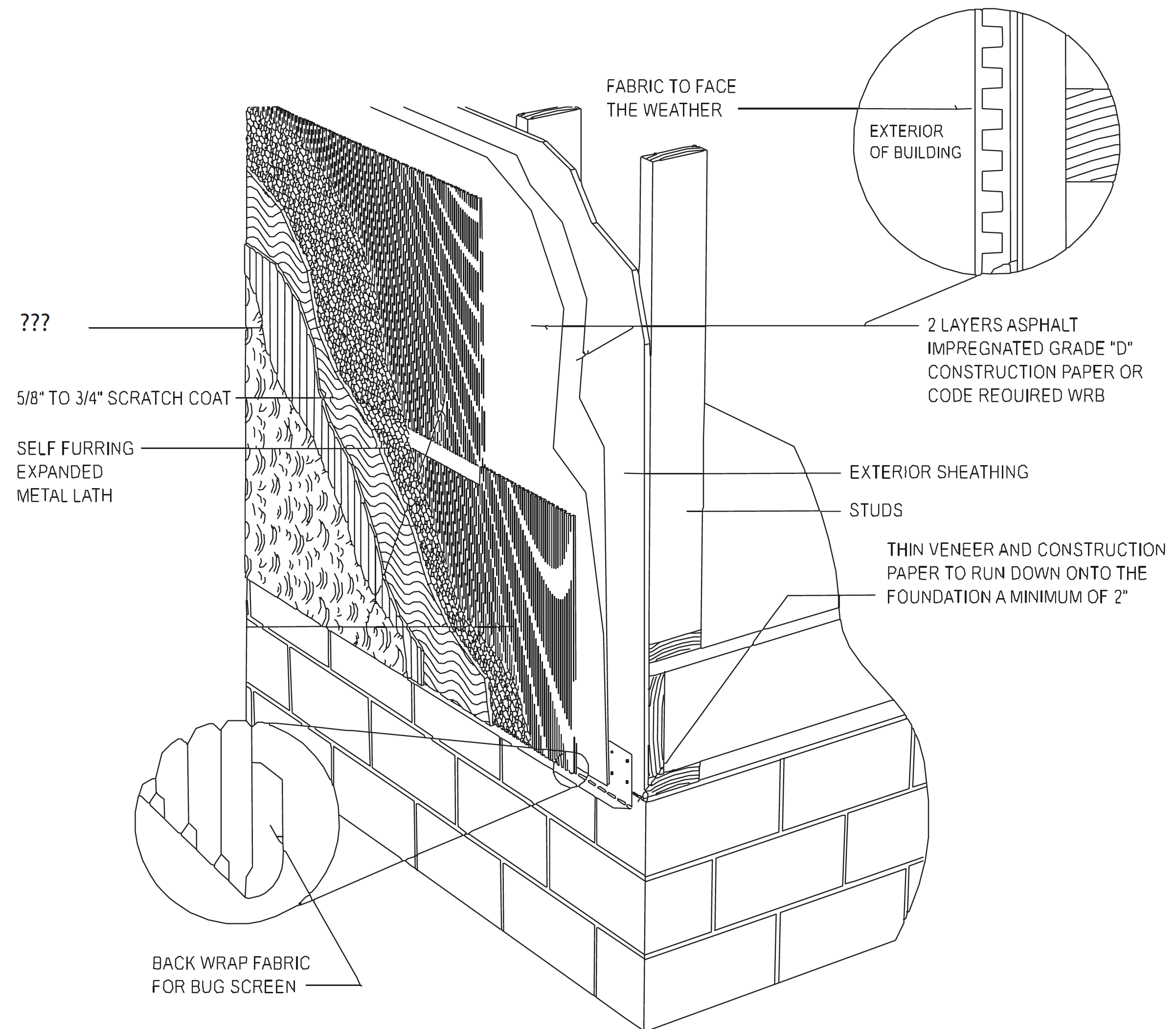 FABRIC TO FACE THE WEATHER

EXTERIOR OF BUILDING

???

2 LAYERS ASPHALT IMPREGNATED GRADE "D" CONSTRUCTION PAPER OR CODE REQUIRED WRB

5/8" TO 3/4" SCRATCH COAT

SELF FURRING EXPANDED METAL LATH

EXTERIOR SHEATHING

STUDS

THIN VENEER AND CONSTRUCTION PAPER TO RUN DOWN ONTO THE FOUNDATION A MINIMUM OF 2"

BACK WRAP FABRIC FOR BUG SCREEN